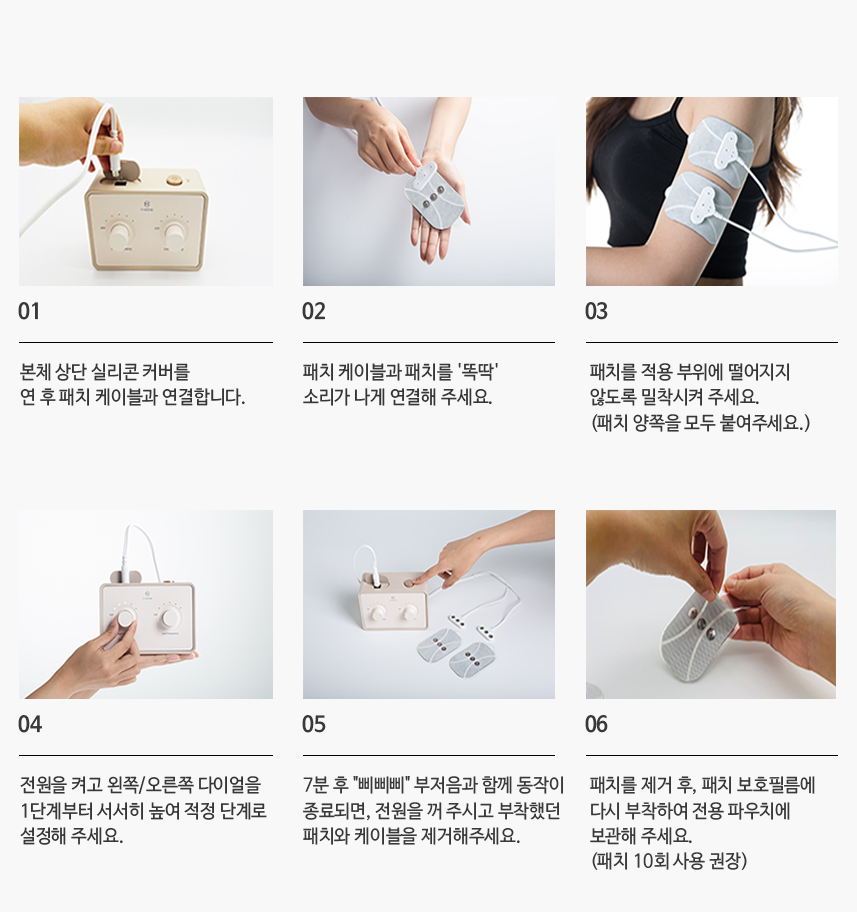 01

본체 상단 실리콘 커버를
연 후 패치 케이블과 연결합니다.

02

패치 케이블과 패치를 '똑딱'
소리가 나게 연결해 주세요.

03

패치를 적용 부위에 떨어지지
않도록 밀착시켜 주세요.
(패치 양쪽을 모두 붙여주세요.)

04

전원을 켜고 왼쪽/오른쪽 다이얼을
1단계부터 서서히 높여 적정 단계로
설정해 주세요.

05

7분 후 "삐삐삐" 부저음과 함께 동작이
종료되면, 전원을 꺼 주시고 부착했던
패치와 케이블을 제거해주세요.

06

패치를 제거 후, 패치 보호필름에
다시 부착하여 전용 파우치에
보관해 주세요.
(패치 10회 사용 권장)