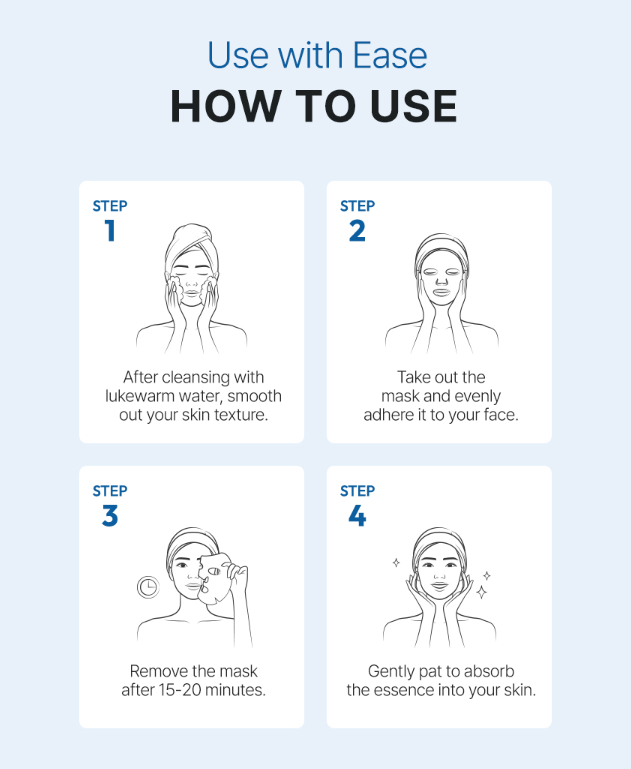 Use with Ease
HOW TO USE

STEP
1

After cleansing with lukewarm water, smooth out your skin texture.

STEP
2

Take out the mask and evenly adhere it to your face.

STEP
3

Remove the mask after 15-20 minutes.

STEP
4

Gently pat to absorb the essence into your skin.