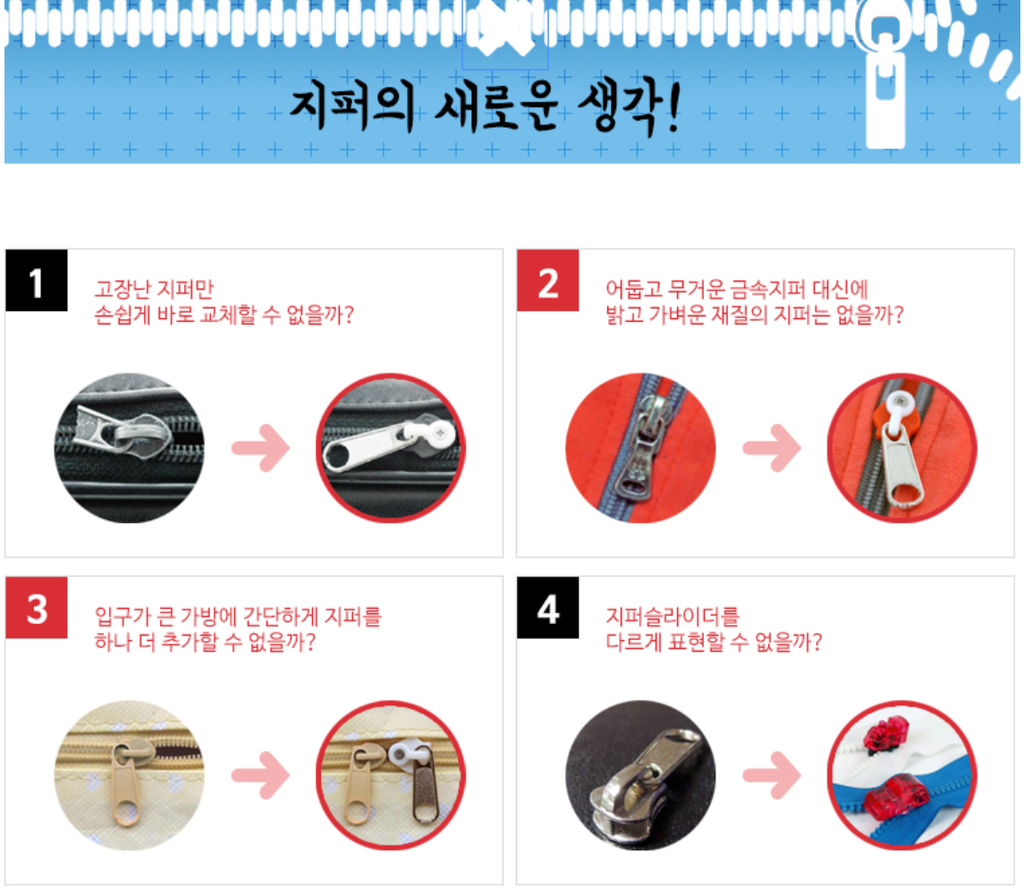 지퍼의 새로운 생각!

1
고장난 지퍼만
손쉽게 바로 교체할 수 없을까?

2
어둡고 무거운 금속지퍼 대신에
밝고 가벼운 재질의 지퍼는 없을까?

3
입구가 큰 가방에 간단하게 지퍼를
하나 더 추가할 수 없을까?

4
지퍼슬라이더를
다르게 표현할 수 없을까?